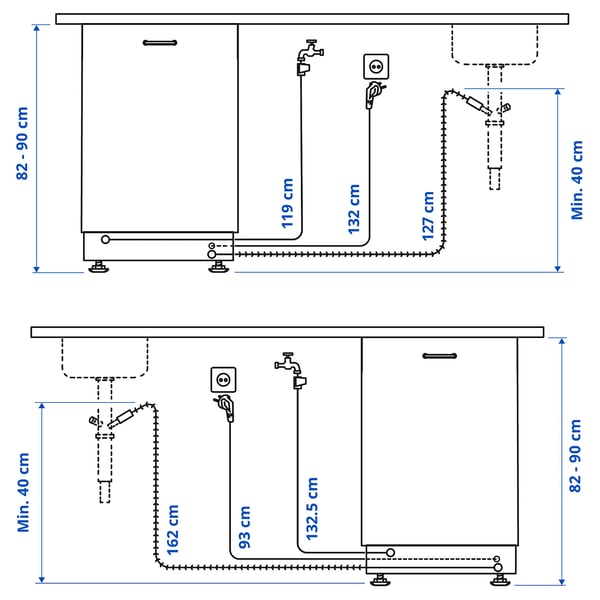 82 - 90 cm
119 cm
132 cm
127 cm
Min. 40 cm

Min. 40 cm
162 cm
93 cm
132.5 cm
82 - 90 cm