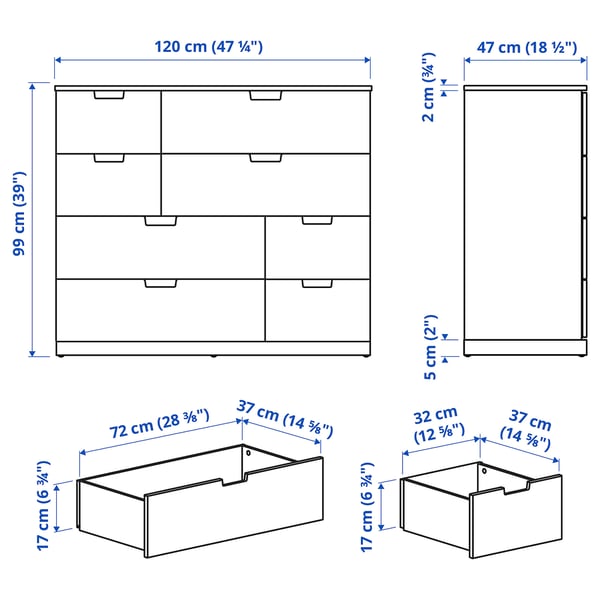 120 cm (47 ¼")

47 cm (18 ½")

2 cm (¾")

99 cm (39")

5 cm (2")

72 cm (28 ⅜")

37 cm (14 ⅝")

17 cm (6 ¾")

32 cm (12 ⅝")

37 cm (14 ⅝")

17 cm (6 ¾")