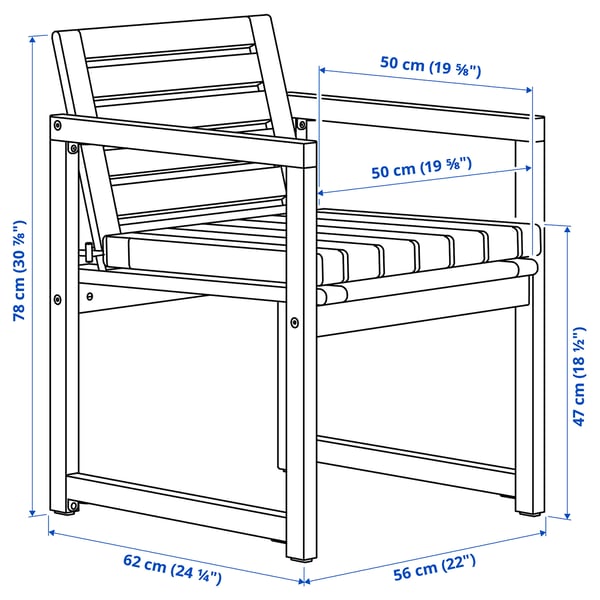 50 cm (19 ⅝")

50 cm (19 ⅝")

78 cm (30 ⅞")

47 cm (18 ½")

62 cm (24 ¼")

56 cm (22")