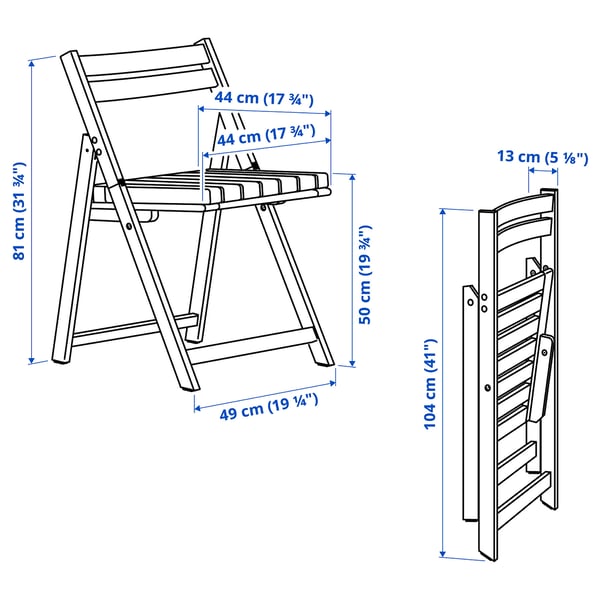 81 cm (31 ¾")

44 cm (17 ¾")

44 cm (17 ¾")

50 cm (19 ¾")

49 cm (19 ¼")

13 cm (5 ⅛")

104 cm (41")