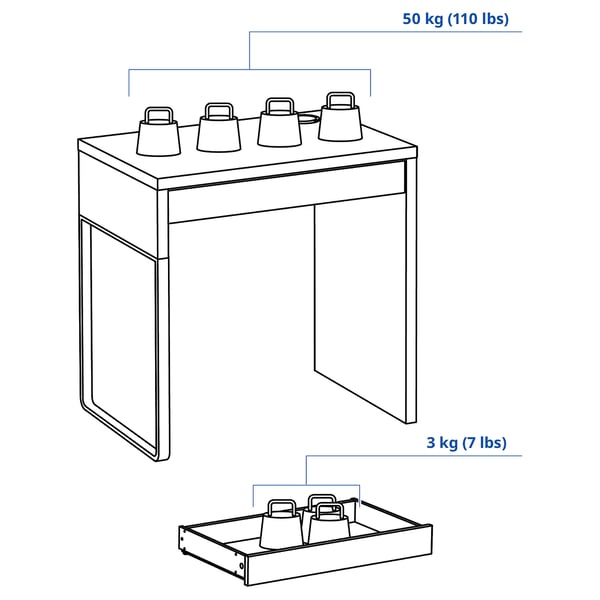 50 kg (110 lbs)

3 kg (7 lbs)