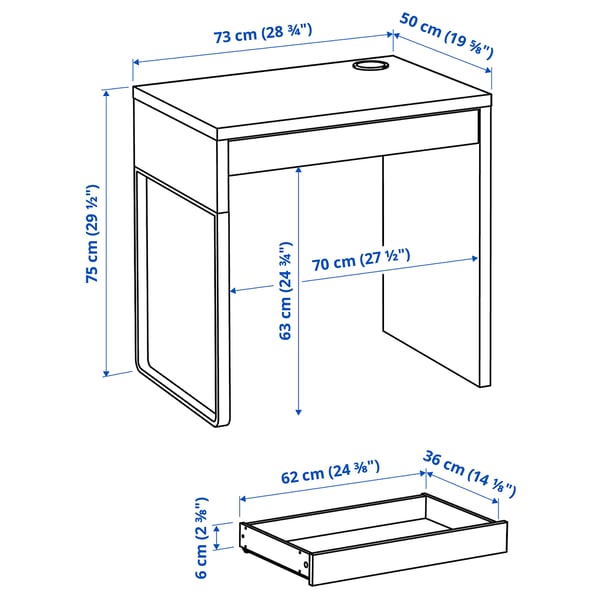 73 cm (28 ¾")

50 cm (19 ⅝")

75 cm (29 ½")

63 cm (24 ¾")

70 cm (27 ½")

62 cm (24 ⅜")

36 cm (14 ⅛")

6 cm (2 ⅜")