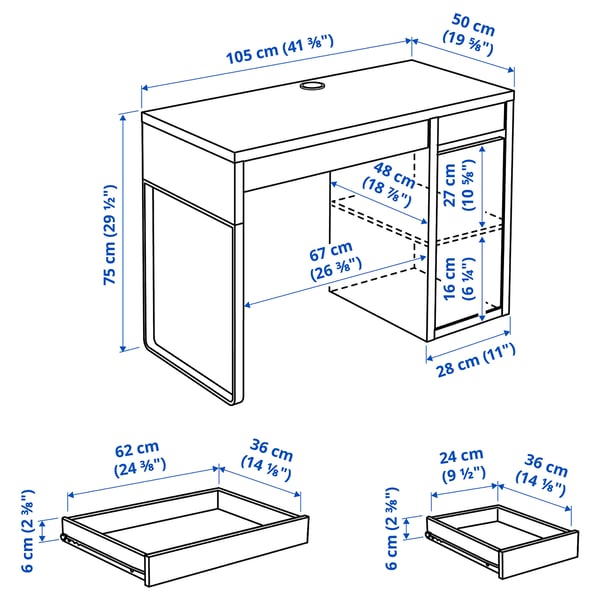 105 cm (41 ⅜")
50 cm (19 ⅝")
75 cm (29 ½")
48 cm (18 ⅞")
27 cm (10 ⅝")
67 cm (26 ⅜")
16 cm (6 ¼")
28 cm (11")
62 cm (24 ⅜")
36 cm (14 ⅛")
6 cm (2 ⅜")
24 cm (9 ½")
36 cm (14 ⅛")
6 cm (2 ⅜")