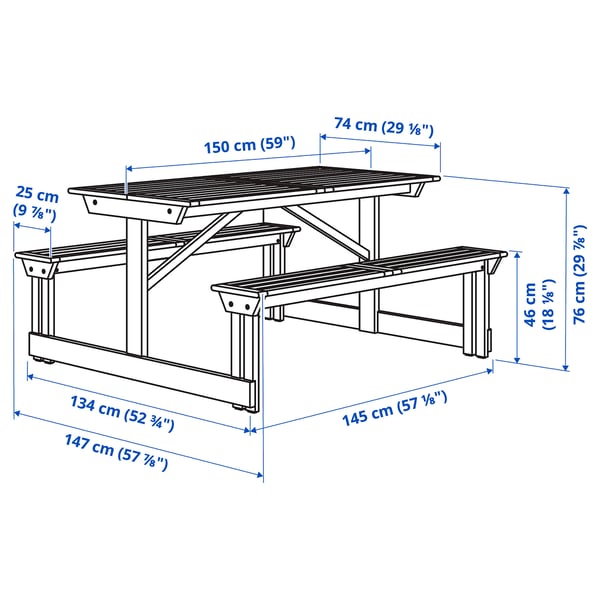 74 cm (29 ⅛")

150 cm (59")

25 cm
(9 ⅞")

76 cm (29 ⅞")

46 cm
(18 ⅛")

134 cm (52 ¾")

145 cm (57 ⅛")

147 cm (57 ⅞")