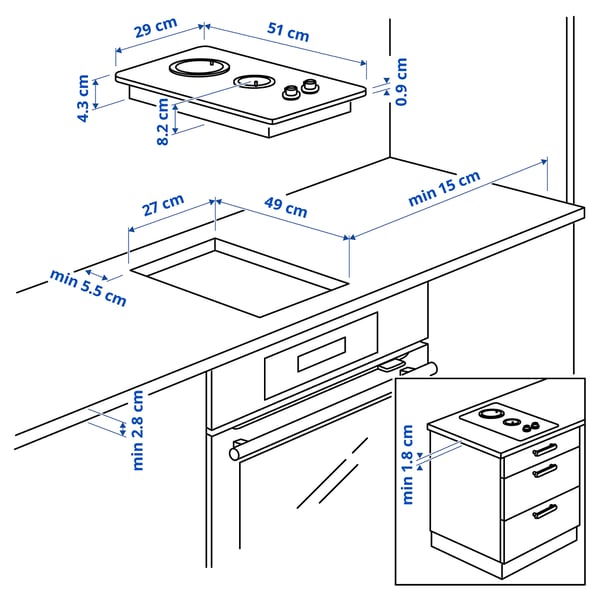 29 cm
51 cm
4.3 cm
8.2 cm
0.9 cm
27 cm
49 cm
min 15 cm
min 5.5 cm
min 2.8 cm
min 1.8 cm