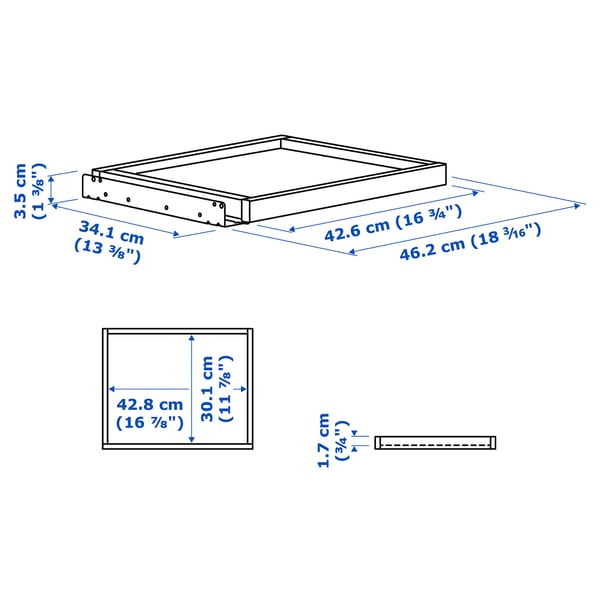 3.5 cm
(1 ³⁄₈")

34.1 cm
(13 ³⁄₈")

42.6 cm (16 ³⁄₄")

46.2 cm (18 ³⁄₁₆")

42.8 cm
(16 ⁷⁄₈")

30.1 cm
(11 ⁷⁄₈")

1.7 cm
(³⁄₄")