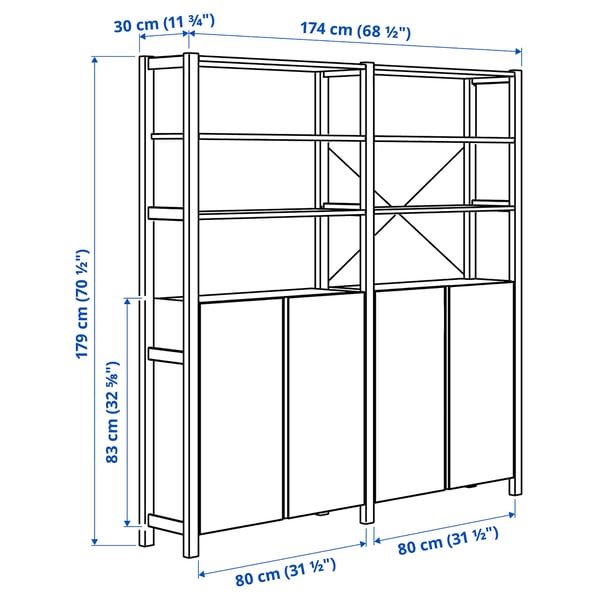 30 cm (11 ¾")
174 cm (68 ½")
179 cm (70 ½")
83 cm (32 ⅝")
80 cm (31 ½")
80 cm (31 ½")