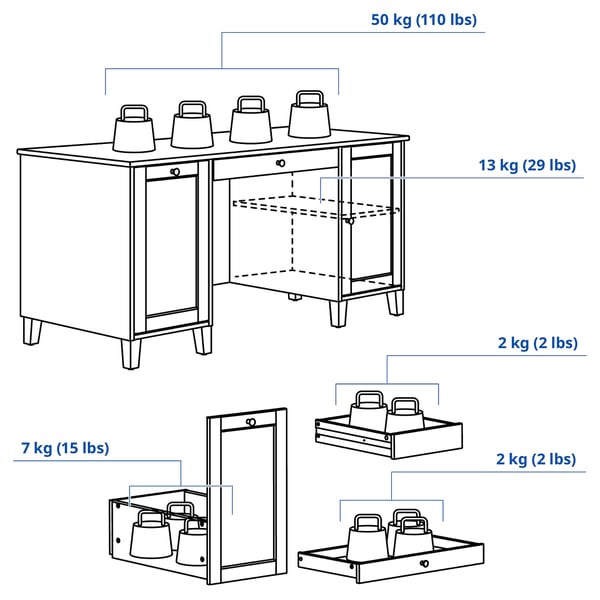 50 kg (110 lbs)

13 kg (29 lbs)

2 kg (2 lbs)

7 kg (15 lbs)

2 kg (2 lbs)