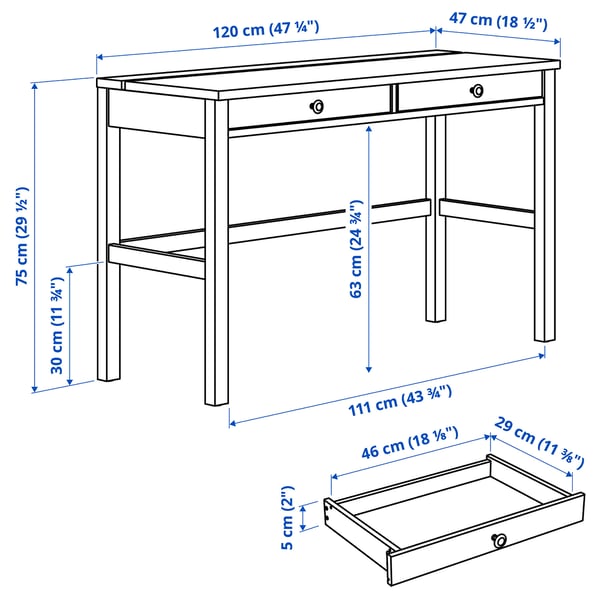 120 cm (47 ¼")

47 cm (18 ½")

75 cm (29 ½")

30 cm (11 ¾")

63 cm (24 ¾")

111 cm (43 ¾")

46 cm (18 ⅛")

29 cm (11 ⅜")

5 cm (2")