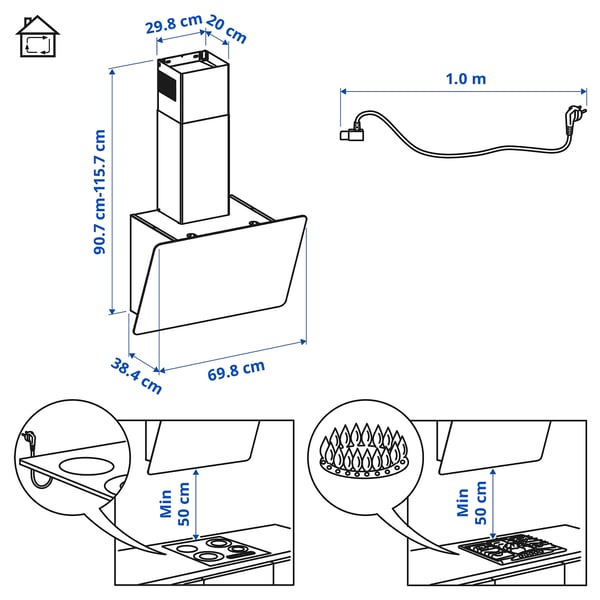 29.8 cm
20 cm
90.7 cm-115.7 cm
38.4 cm
69.8 cm
1.0 m
Min 50 cm
Min 50 cm