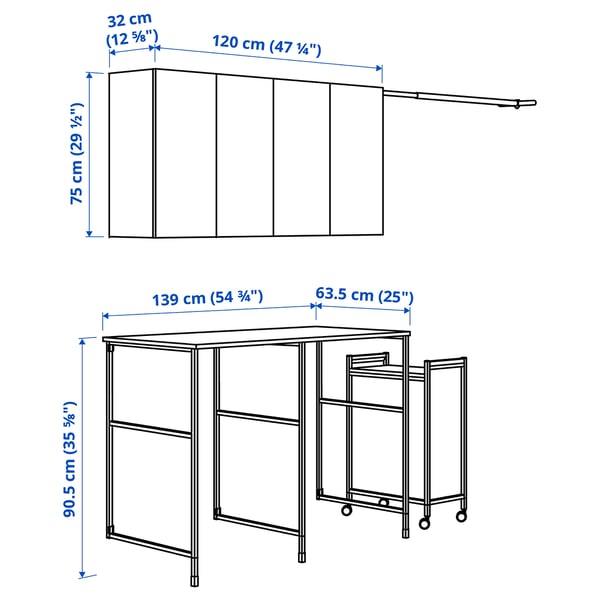 32 cm (12 ⅝")

120 cm (47 ¼")

75 cm (29 ½")

139 cm (54 ¾")

63.5 cm (25")

90.5 cm (35 ⅝")