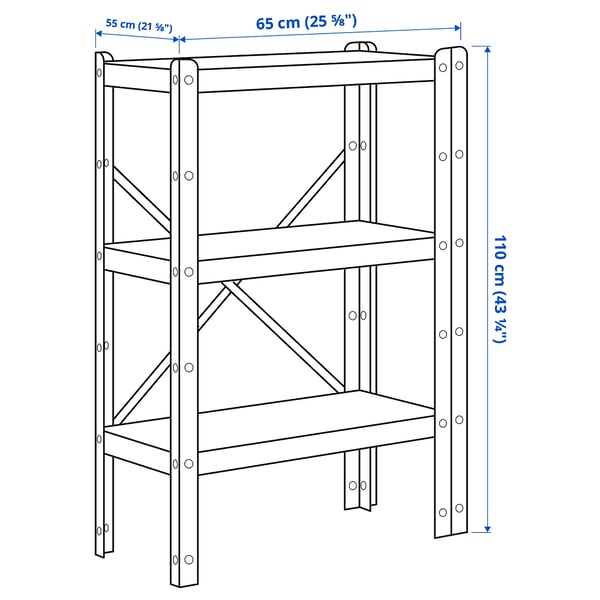 55 cm (21 ⅝")

65 cm (25 ⅝")

110 cm (43 ¼")