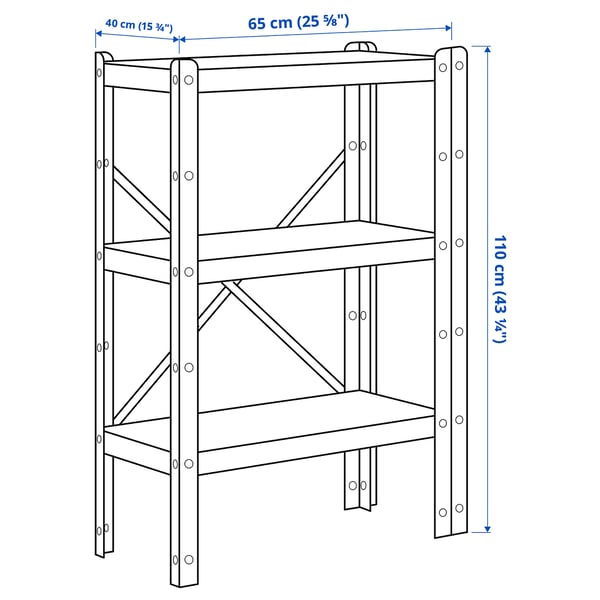 40 cm (15 ¾")
65 cm (25 ⅝")
110 cm (43 ¼")