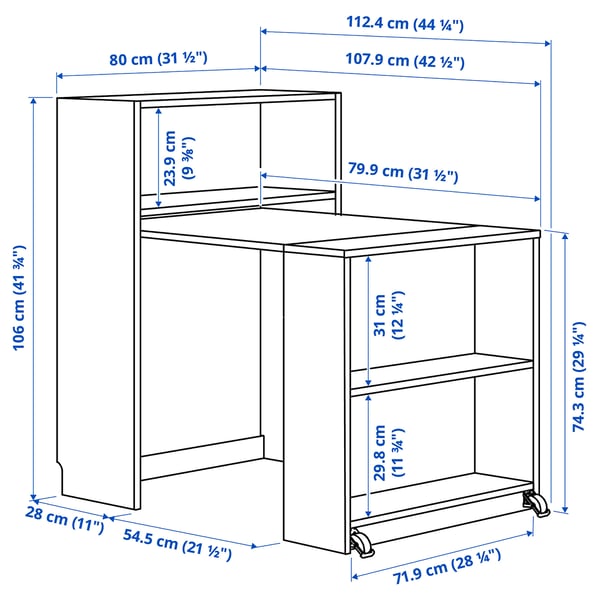 112.4 cm (44 ¼")
80 cm (31 ½")
107.9 cm (42 ½")
23.9 cm (9 ⅜")
79.9 cm (31 ½")
106 cm (41 ¾")
31 cm (12 ¼")
74.3 cm (29 ¼")
29.8 cm (11 ¾")
28 cm (11")
54.5 cm (21 ½")
71.9 cm (28 ¼")