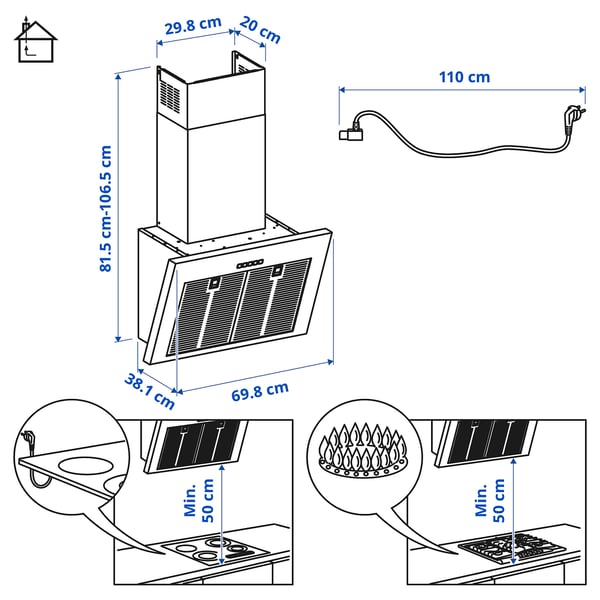 29.8 cm

20 cm

110 cm

81.5 cm-106.5 cm

38.1 cm

69.8 cm

Min. 50 cm

Min. 50 cm