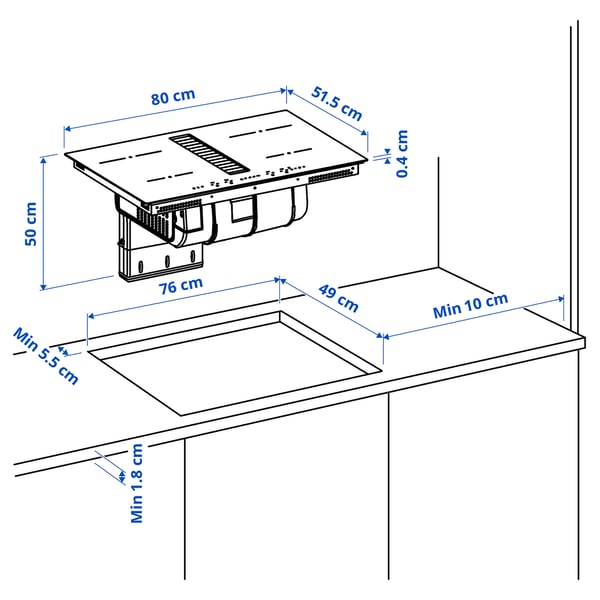 80 cm
51.5 cm
0.4 cm
50 cm
76 cm
49 cm
Min 10 cm
Min 5.5 cm
Min 1.8 cm