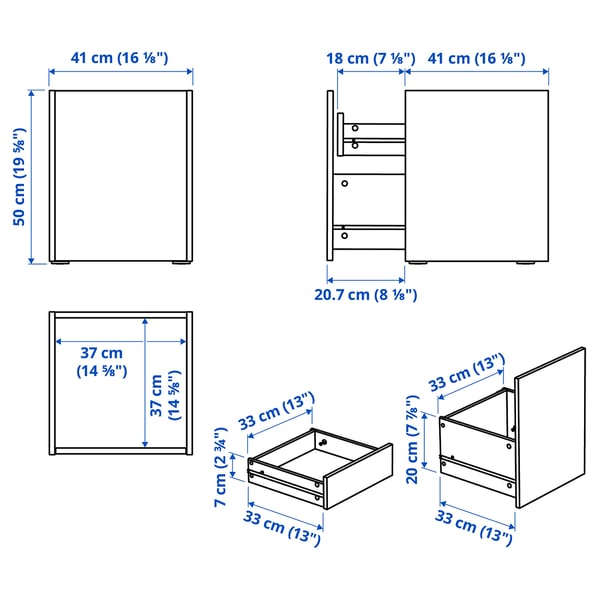 41 cm (16 ⅛")

50 cm (19 ⅝")

18 cm (7 ⅛") 41 cm (16 ⅛")

20.7 cm (8 ⅛")

37 cm (14 ⅝")

37 cm (14 ⅝")

33 cm (13")

7 cm (2 ¾")

33 cm (13")

33 cm (13")

20 cm (7 ⅞")

33 cm (13")