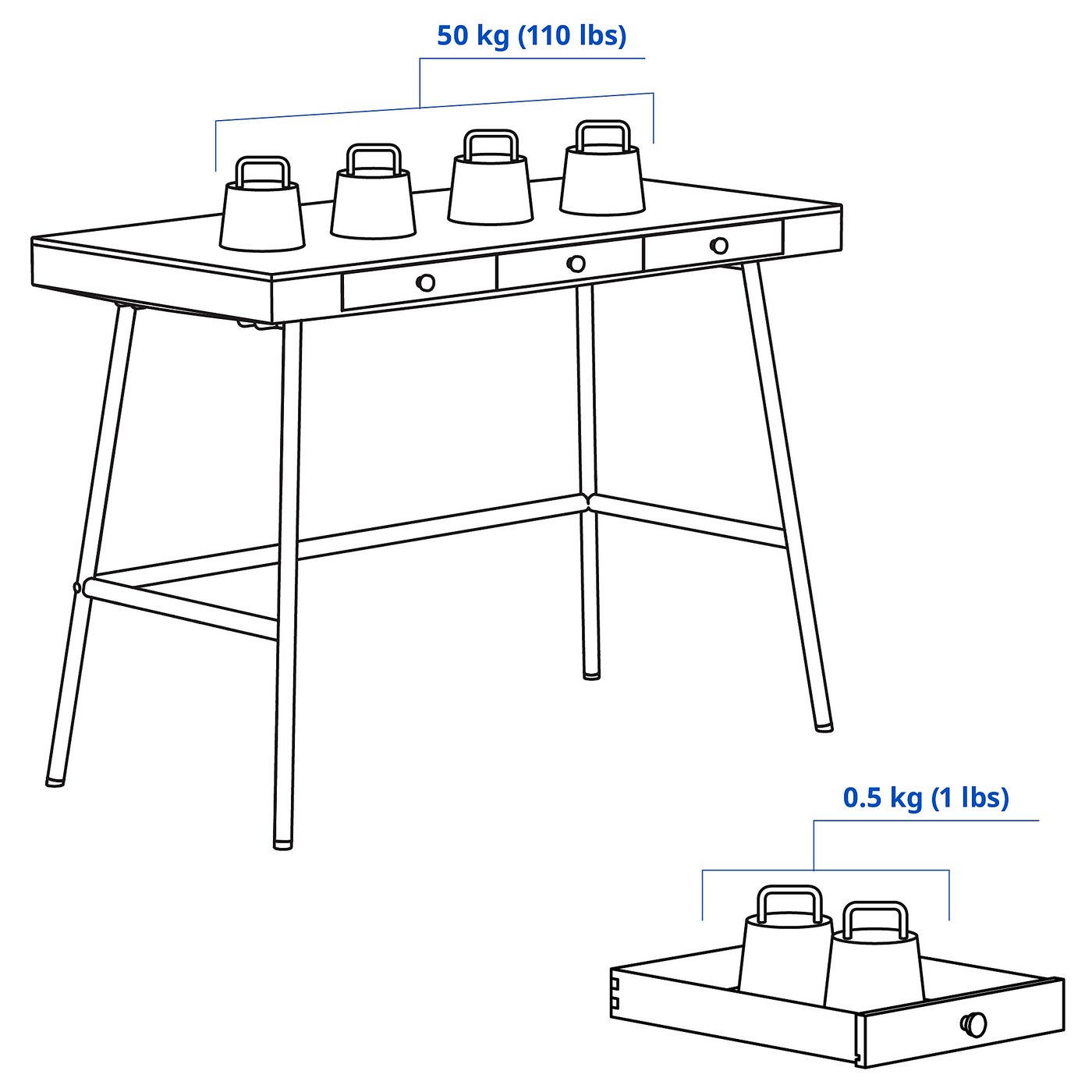 50 kg (110 lbs)

0.5 kg (1 lbs)