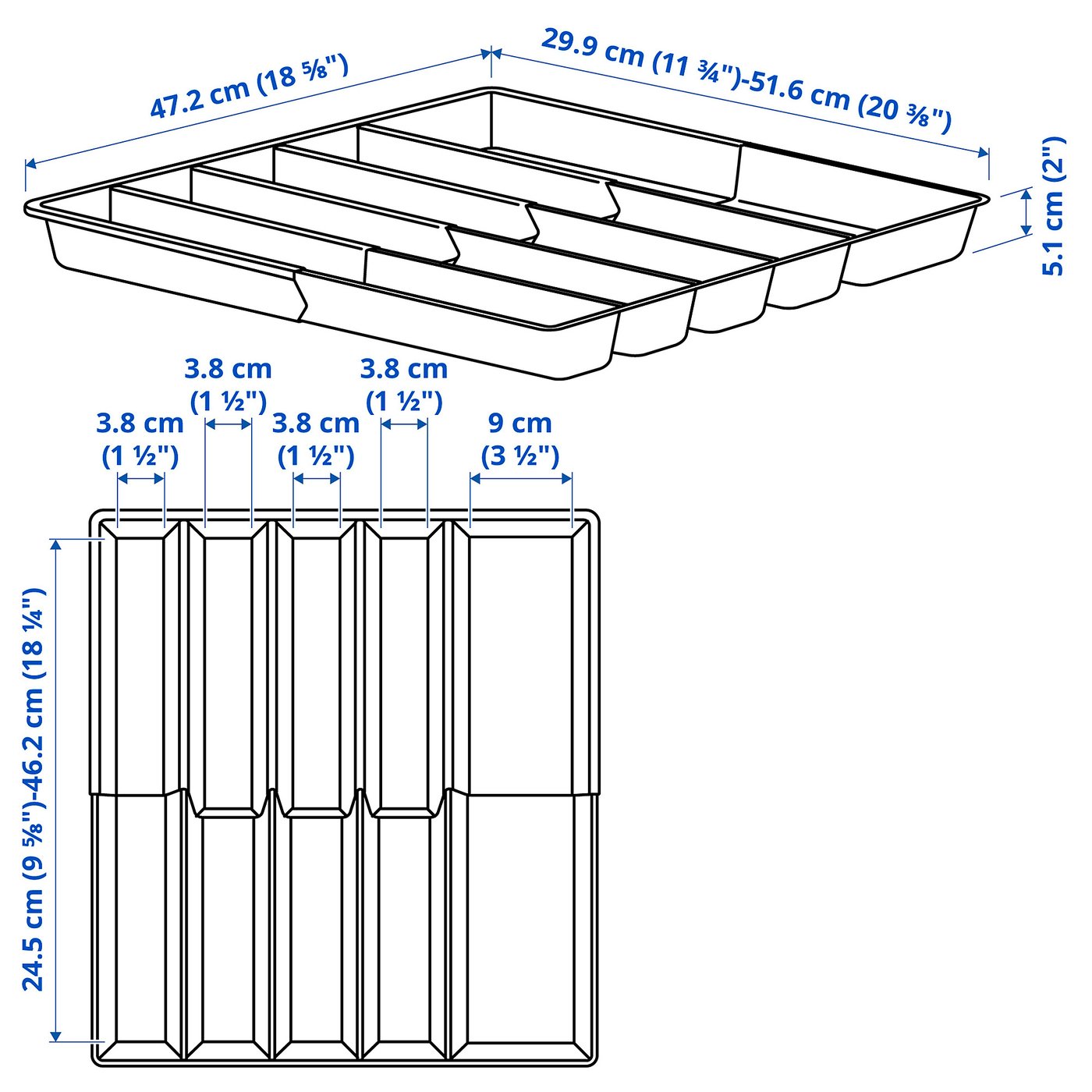 47.2 cm (18 ⅝")

29.9 cm (11 ¾")-51.6 cm (20 ⅜")

5.1 cm (2")

3.8 cm (1 ½")

3.8 cm (1 ½")

3.8 cm (1 ½")

3.8 cm (1 ½")

9 cm (3 ½")

24.5 cm (9 ⅝")-46.2 cm (18 ¼")