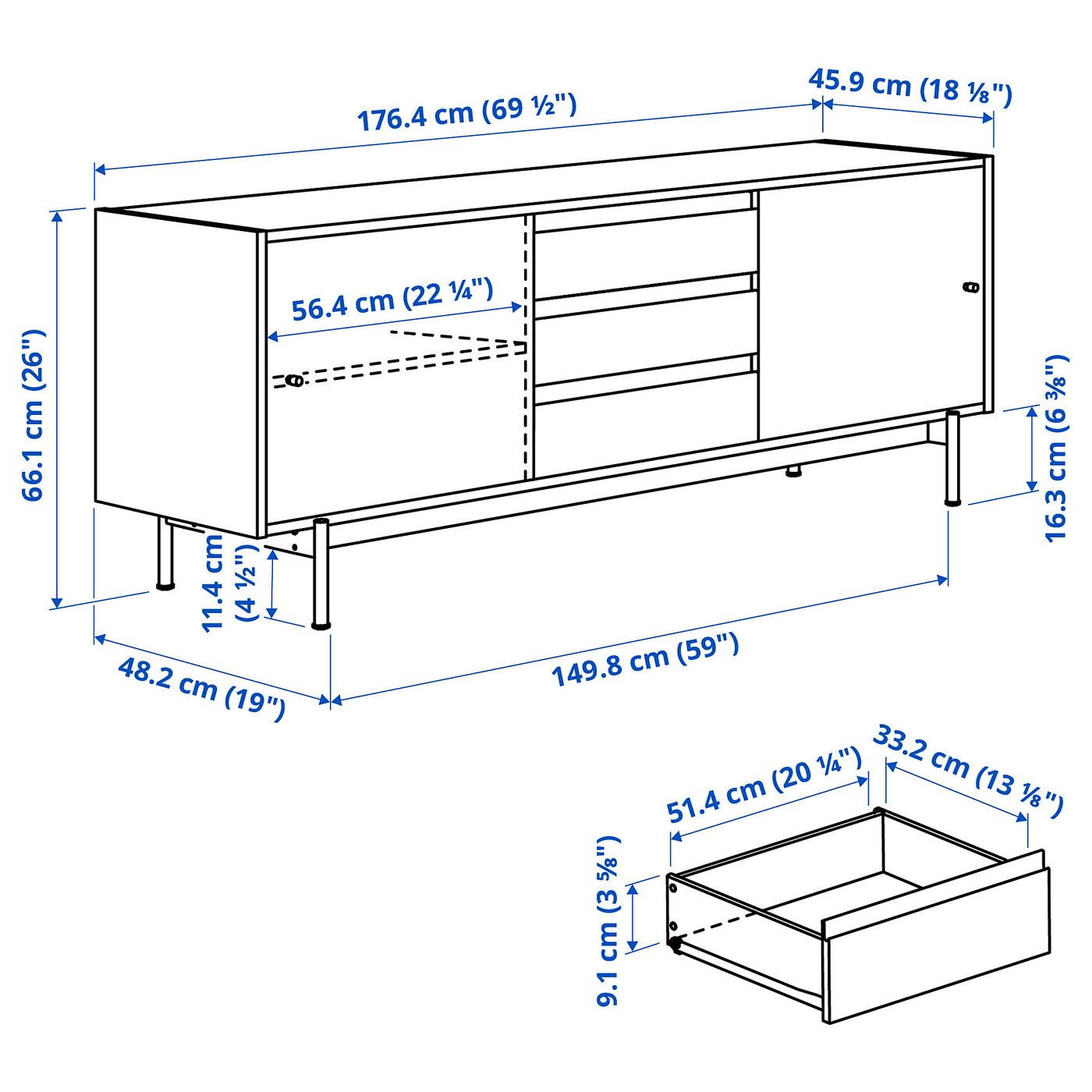 176.4 cm (69 ½")
45.9 cm (18 ⅛")
56.4 cm (22 ¼")
66.1 cm (26")
16.3 cm (6 ⅜")
11.4 cm (4 ½")
48.2 cm (19")
149.8 cm (59")
51.4 cm (20 ¼")
33.2 cm (13 ⅛")
9.1 cm (3 ⅝")