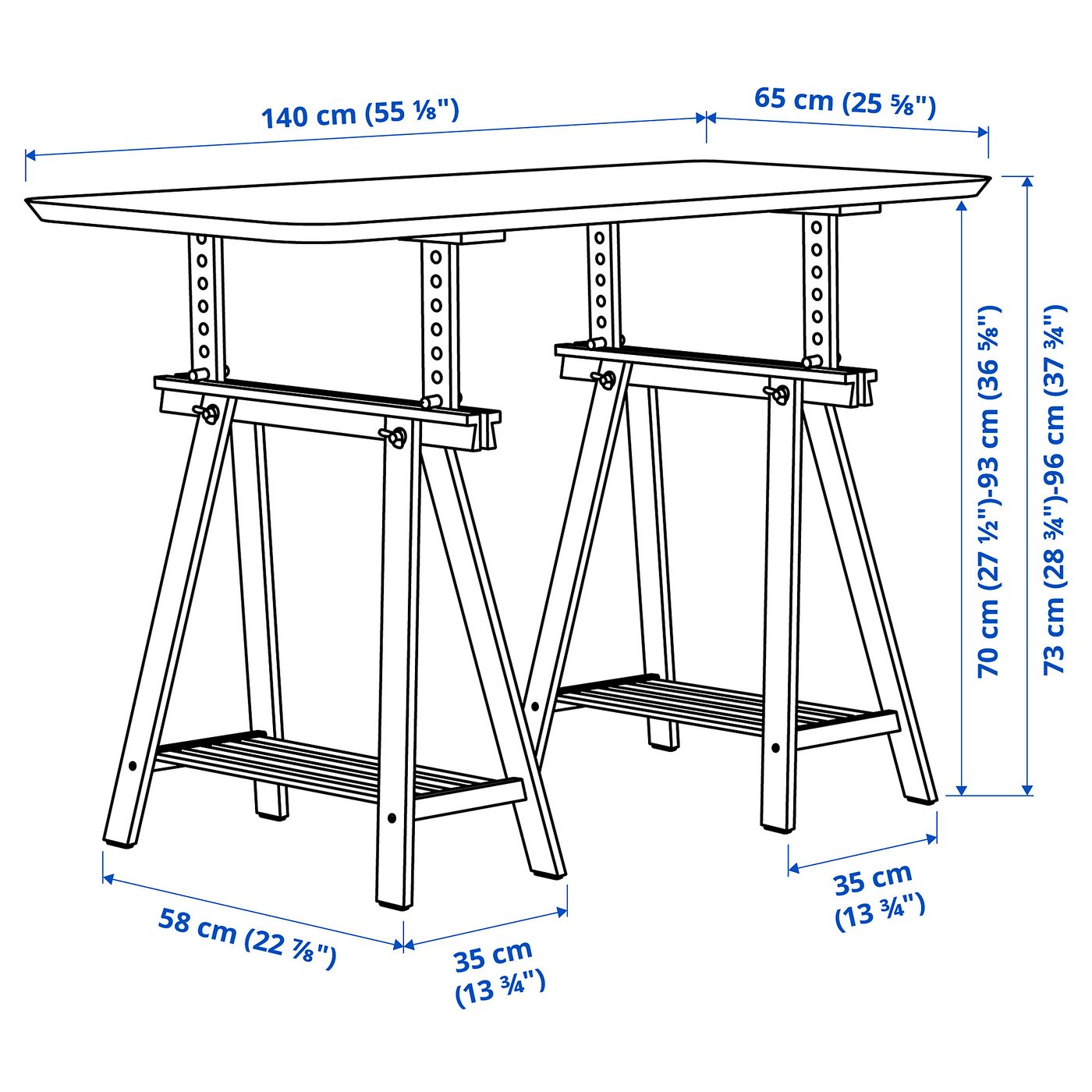 140 cm (55 ⅛")

65 cm (25 ⅝")

70 cm (27 ½")-93 cm (36 ⅝")

73 cm (28 ¾")-96 cm (37 ¾")

58 cm (22 ⅞")

35 cm (13 ¾")

35 cm (13 ¾")