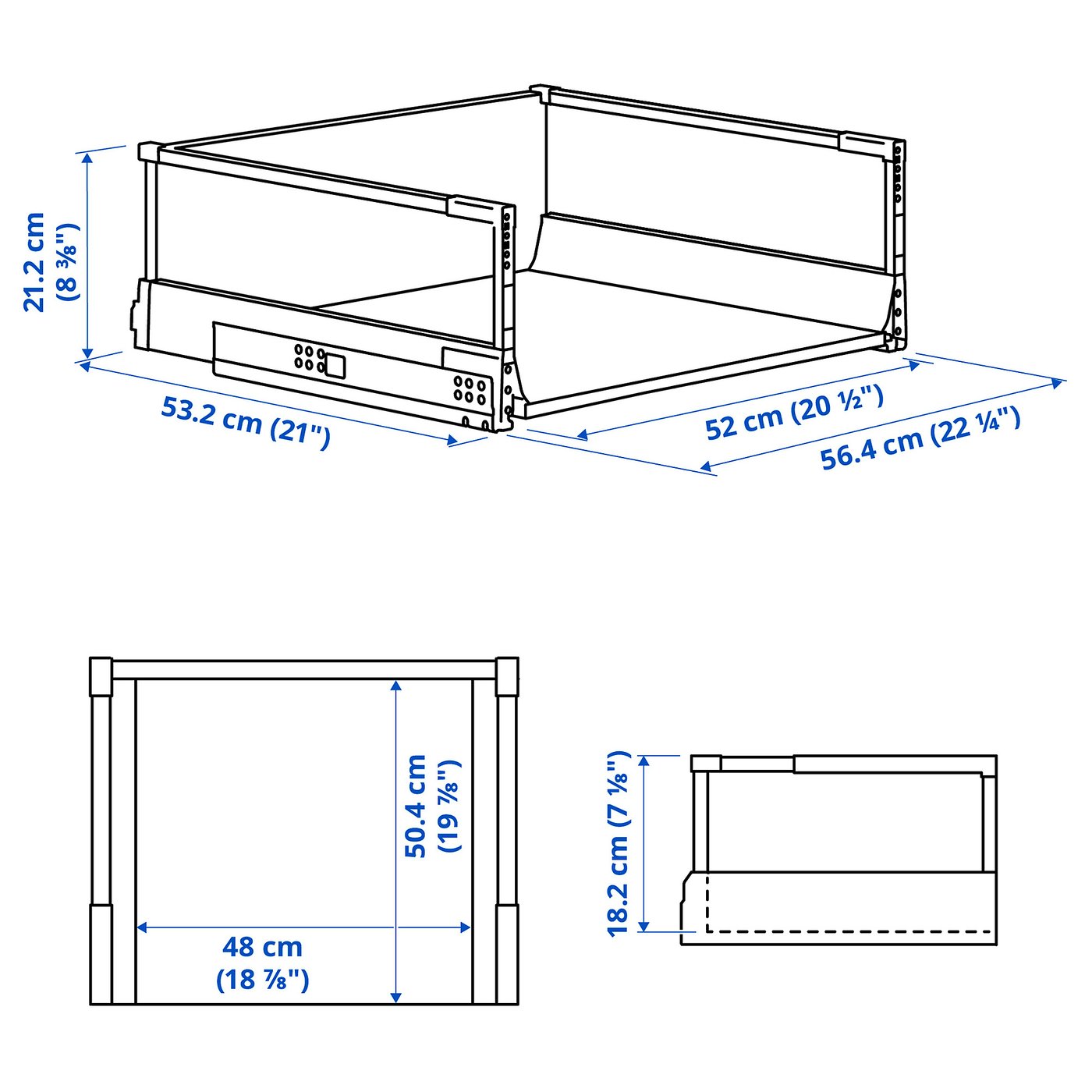 21.2 cm
(8 ⅜")

53.2 cm (21")

52 cm (20 ½")

56.4 cm (22 ¼")

50.4 cm
(19 ⅞")

48 cm
(18 ⅞")

18.2 cm (7 ⅛")