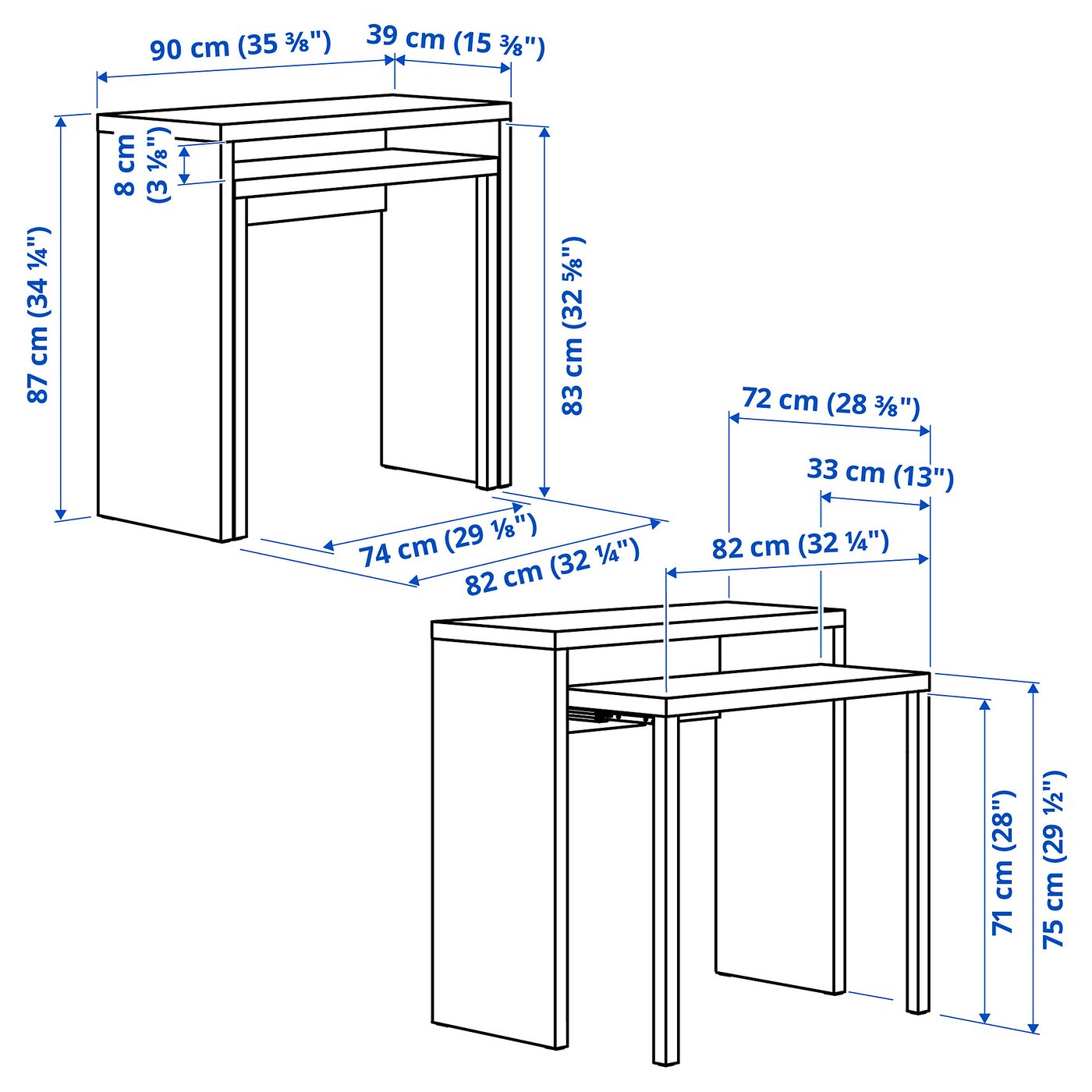 90 cm (35 ⅜")
39 cm (15 ⅜")
8 cm (3 ⅛")
87 cm (34 ¼")
83 cm (32 ⅝")
74 cm (29 ⅛")
82 cm (32 ¼")
72 cm (28 ⅜")
33 cm (13")
82 cm (32 ¼")
71 cm (28")
75 cm (29 ½")