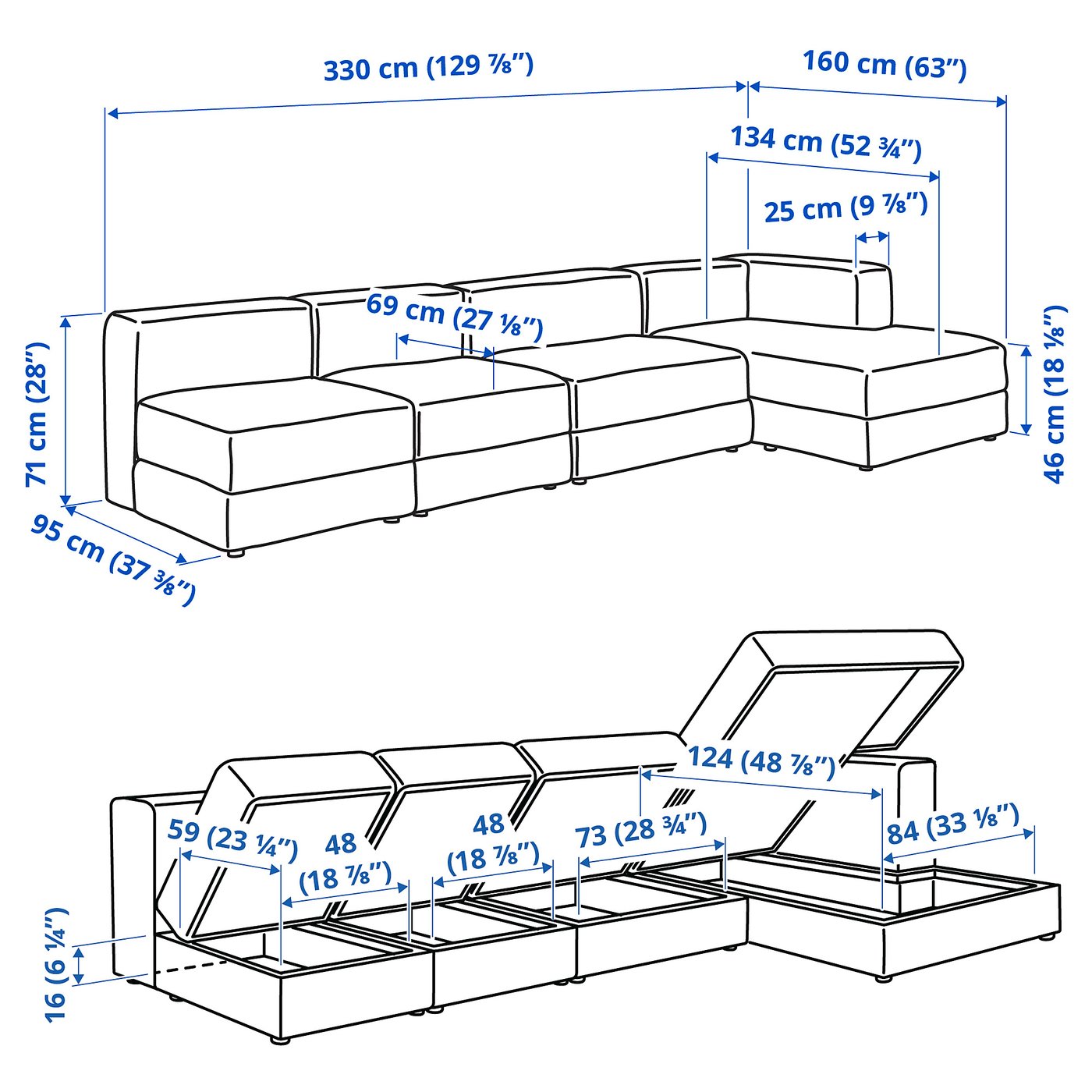 330 cm (129 ⅞")

160 cm (63")

134 cm (52 ¾")

25 cm (9 ⅞")

69 cm (27 ⅛")

71 cm (28")

46 cm (18 ⅛")

95 cm (37 ⅜")

124 (48 ⅞")

59 (23 ¼")

48 (18 ⅞")

48 (18 ⅞")

73 (28 ¾")

84 (33 ⅛")

16 (6 ¼")