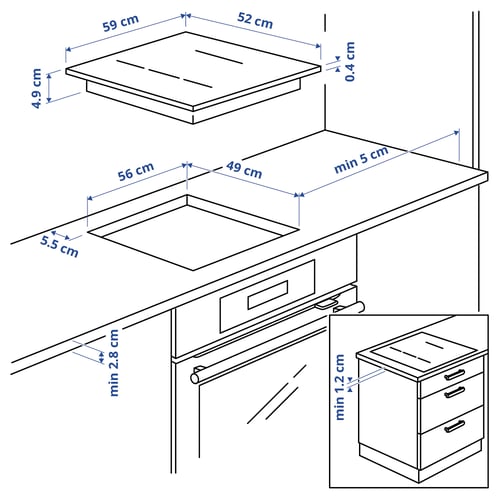 59 cm
52 cm
4.9 cm
0.4 cm
56 cm
49 cm
min 5 cm
5.5 cm
min 2.8 cm
min 1.2 cm