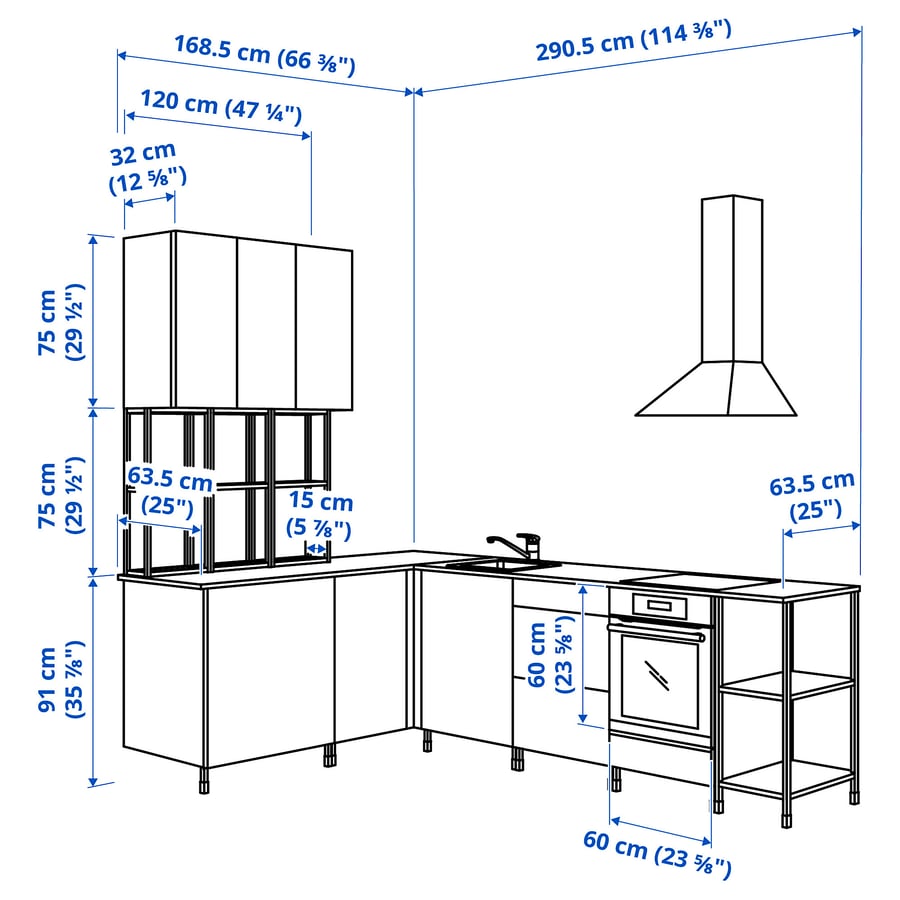 168.5 cm (66 ⅜")
290.5 cm (114 ⅜")
120 cm (47 ¼")
32 cm (12 ⅝")
75 cm (29 ½")
75 cm (29 ½")
63.5 cm (25")
15 cm (5 ⅞")
63.5 cm (25")
91 cm (35 ⅞")
60 cm (23 ⅝")
60 cm (23 ⅝")