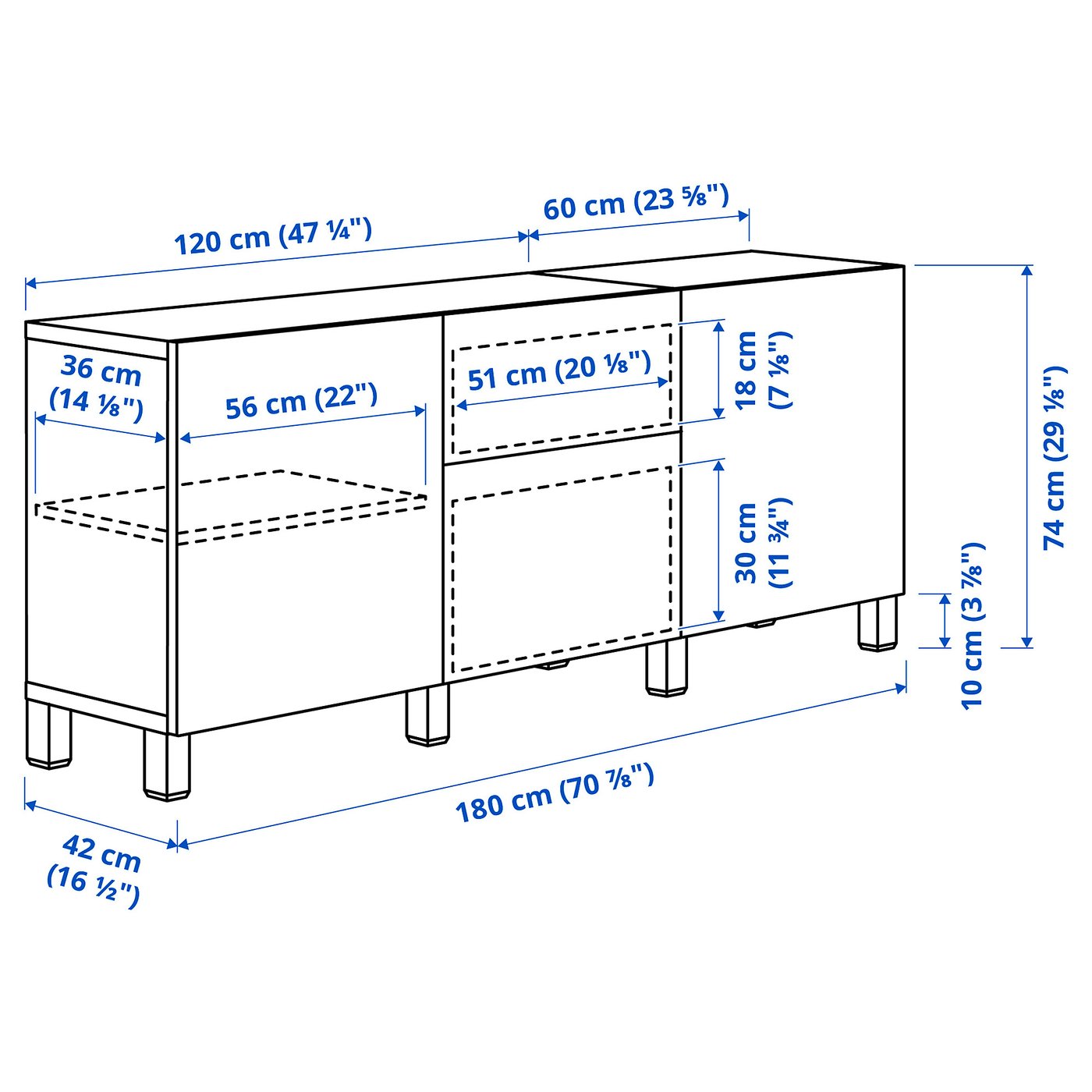 60 cm (23 ⅝")

120 cm (47 ¼")

36 cm
(14 ⅛")

56 cm (22")

51 cm (20 ⅛")

18 cm
(7 ⅛")

30 cm
(11 ¾")

74 cm (29 ⅛")

10 cm (3 ⅞")

180 cm (70 ⅞")

42 cm
(16 ½")