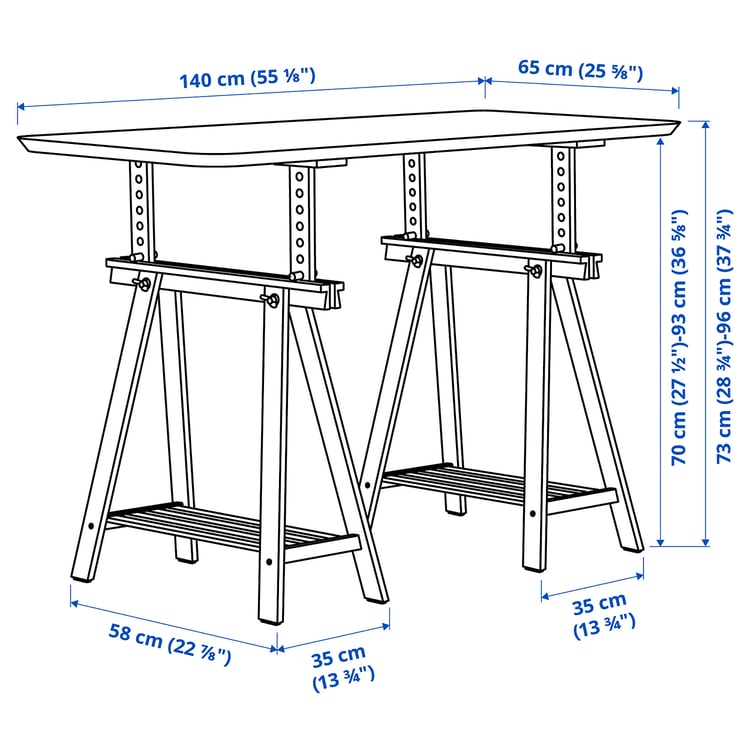 140 cm (55 ⅛")

65 cm (25 ⅝")

70 cm (27 ½")-93 cm (36 ⅝")

73 cm (28 ¾")-96 cm (37 ¾")

35 cm (13 ¾")

58 cm (22 ⅞")

35 cm (13 ¾")