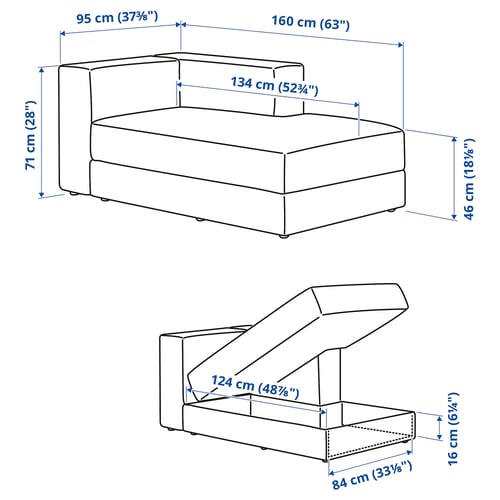 95 cm (37⅜")
160 cm (63")
134 cm (52¾")
71 cm (28")
46 cm (18⅛")
124 cm (48⅞")
16 cm (6¼")
84 cm (33⅛")