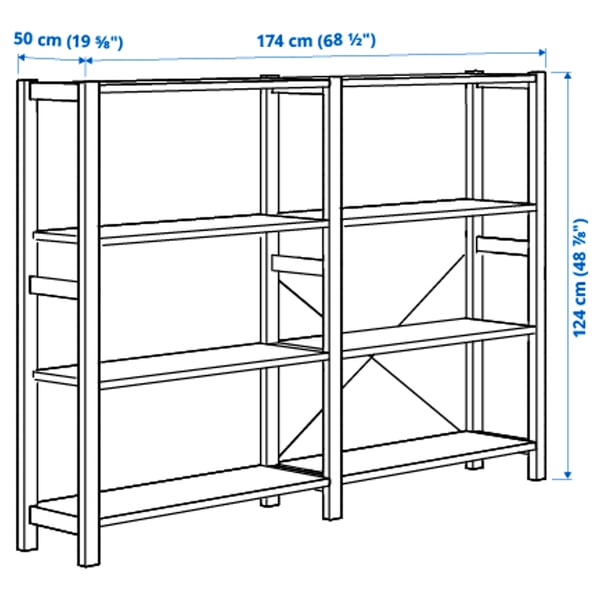 50 cm (19 ⅝")

174 cm (68 ½")

124 cm (48 ⅞")