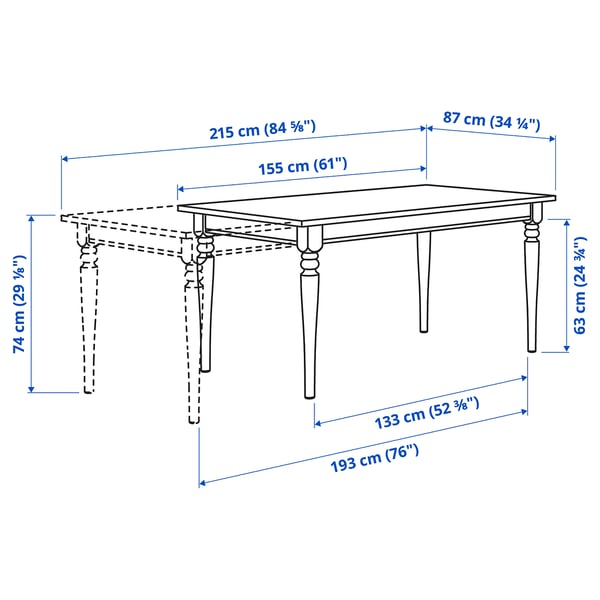 215 cm (84 ⅝")

87 cm (34 ¼")

155 cm (61")

74 cm (29 ⅛")

63 cm (24 ¾")

133 cm (52 ⅜")

193 cm (76")