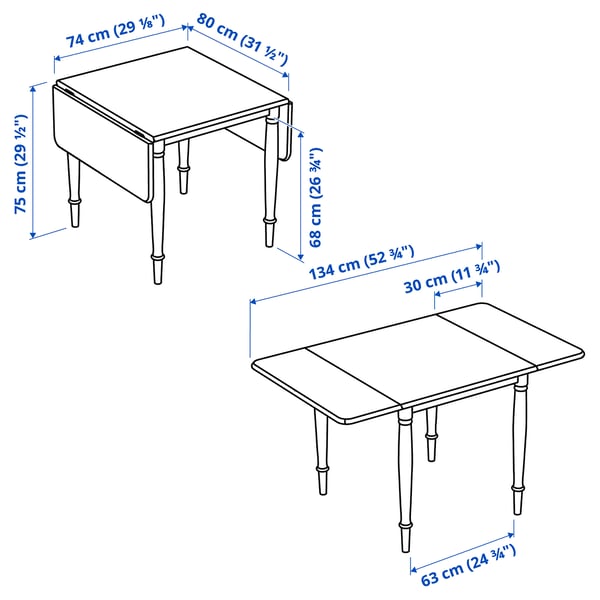 74 cm (29 ⅛")
80 cm (31 ½")
75 cm (29 ½")
68 cm (26 ¾")
134 cm (52 ¾")
30 cm (11 ¾")
63 cm (24 ¾")