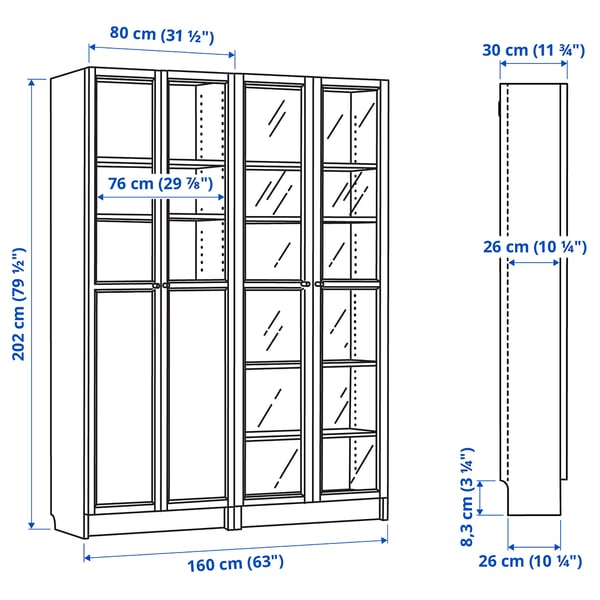 80 cm (31 ½")

30 cm (11 ¾")

76 cm (29 ⅞")

202 cm (79 ½")

26 cm (10 ¼")

8,3 cm (3 ¼")

160 cm (63")

26 cm (10 ¼")