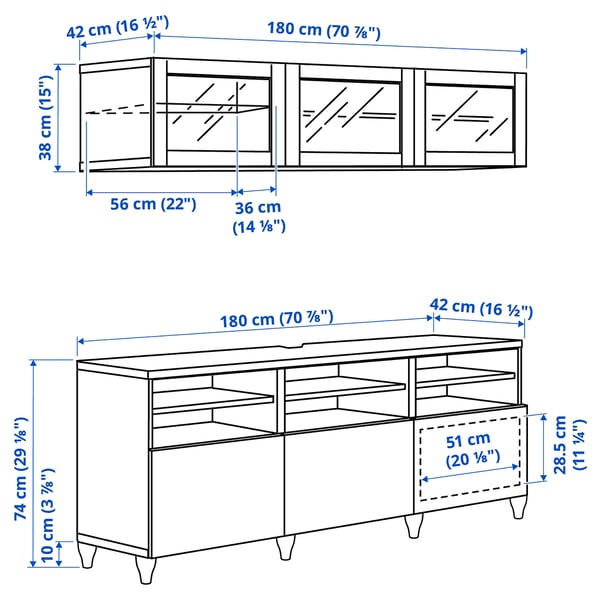 42 cm (16 ½")
180 cm (70 ⅞")
38 cm (15")
56 cm (22")
36 cm (14 ⅛")

180 cm (70 ⅞")
42 cm (16 ½")
74 cm (29 ⅛")
10 cm (3 ⅞")
51 cm (20 ⅛")
28.5 cm (11 ¼")