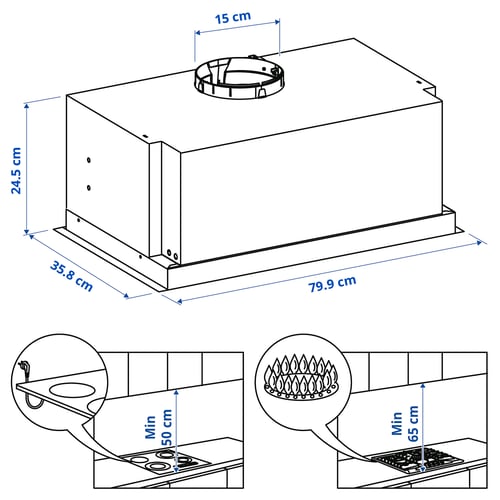 15 cm

24.5 cm

35.8 cm

79.9 cm

Min
50 cm

Min
65 cm