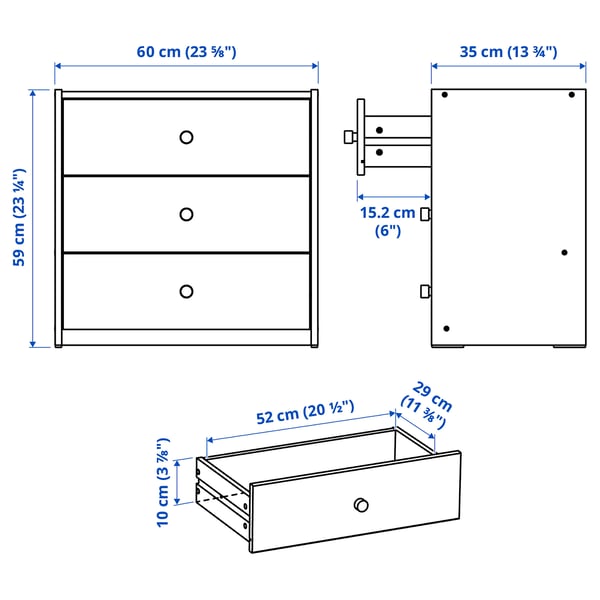 60 cm (23 ⅝")

35 cm (13 ¾")

59 cm (23 ¼")

15.2 cm (6")

52 cm (20 ½")

29 cm (11 ⅜")

10 cm (3 ⅞")