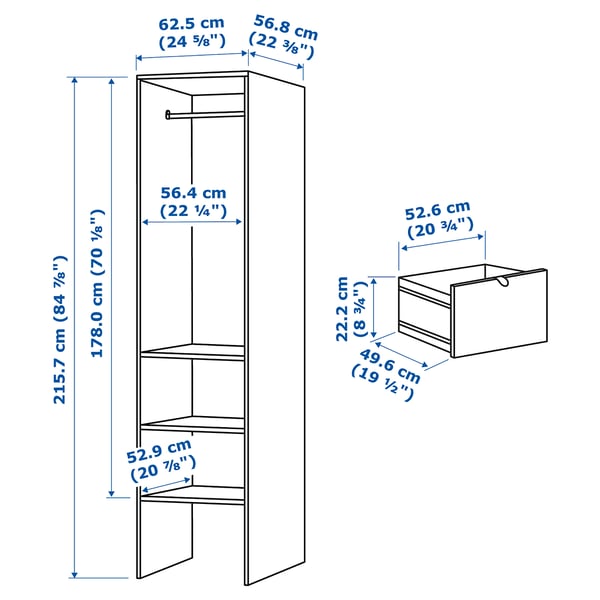 62.5 cm
(24 ⅝")

56.8 cm
(22 ⅜")

215.7 cm (84 ⅞")

178.0 cm (70 ⅛")

56.4 cm
(22 ¼")

52.9 cm
(20 ⅞")

52.6 cm
(20 ¾")

22.2 cm
(8 ¾")

49.6 cm
(19 ½")