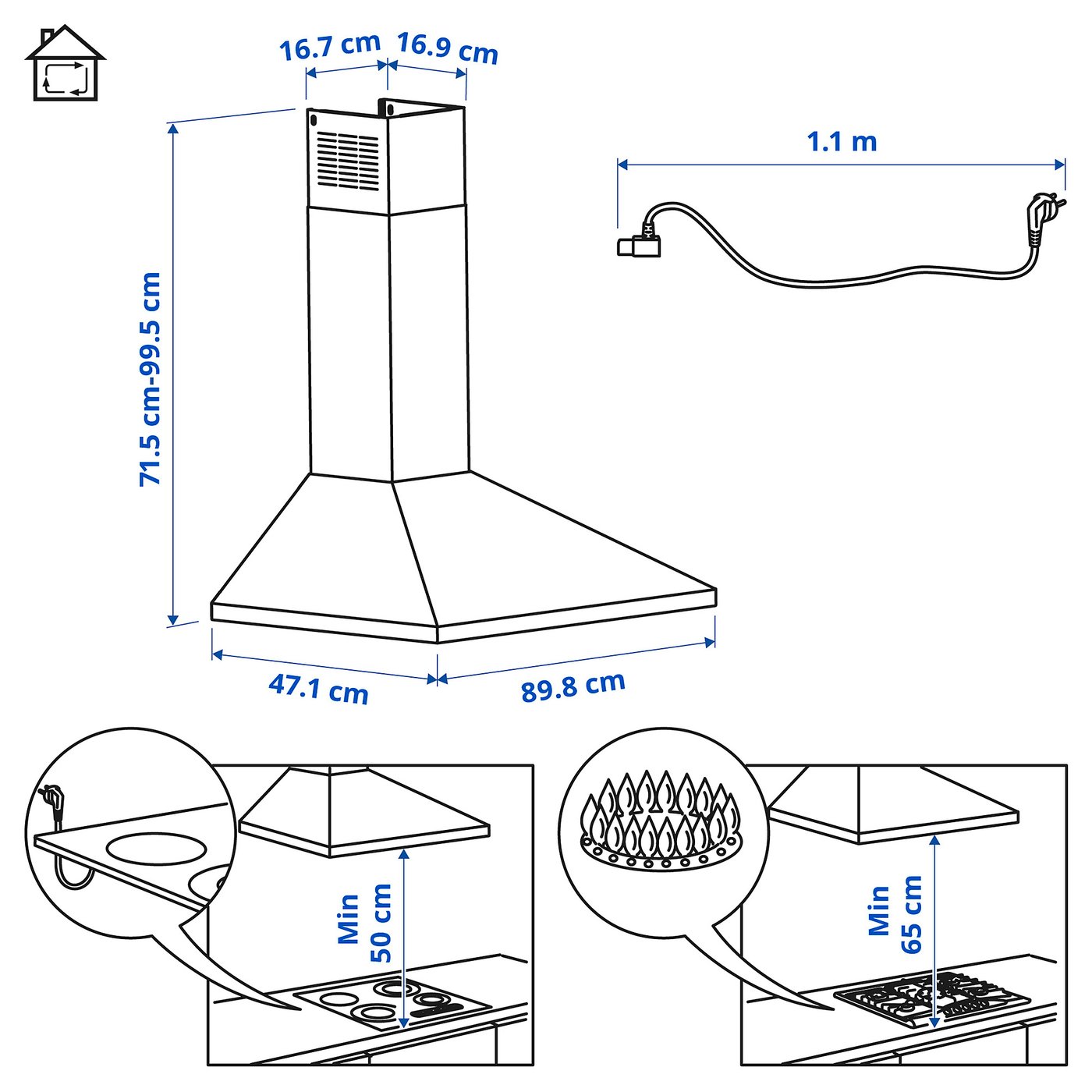 16.7 cm
16.9 cm
1.1 m
71.5 cm-99.5 cm
47.1 cm
89.8 cm
Min 50 cm
Min 65 cm