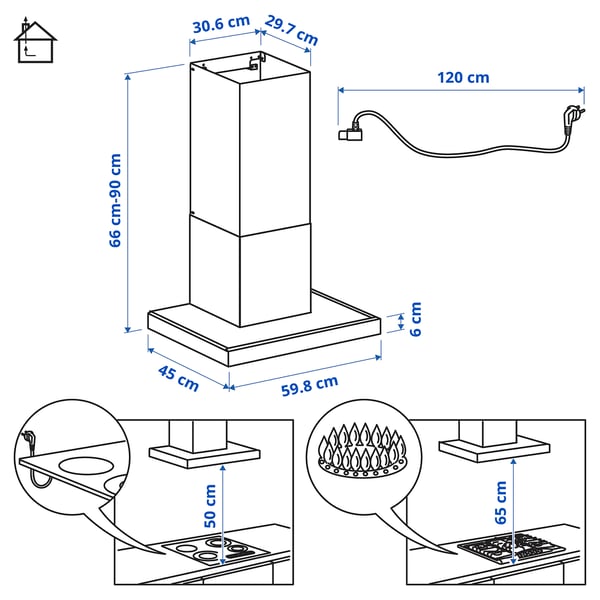 30.6 cm
29.7 cm
120 cm
66 cm-90 cm
6 cm
45 cm
59.8 cm
50 cm
65 cm