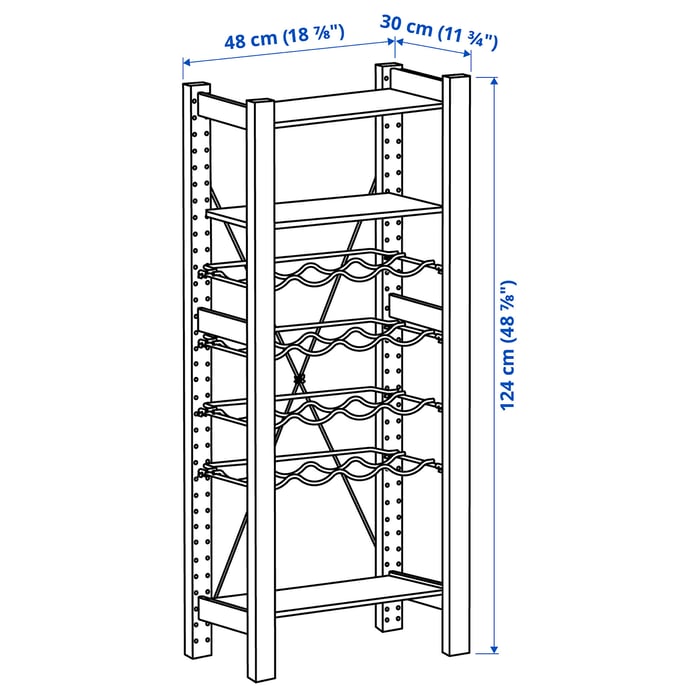 48 cm (18 ⅞")
30 cm (11 ¾")
124 cm (48 ⅞")