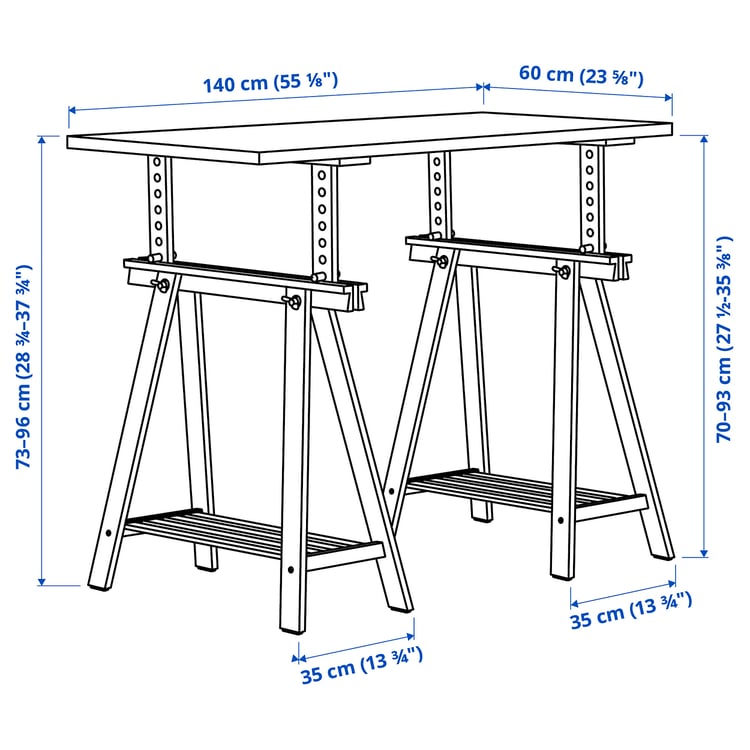 140 cm (55 ⅛")

60 cm (23 ⅝")

73–96 cm (28 ¾–37 ¾")

70–93 cm (27 ½–35 ⅜")

35 cm (13 ¾")

35 cm (13 ¾")