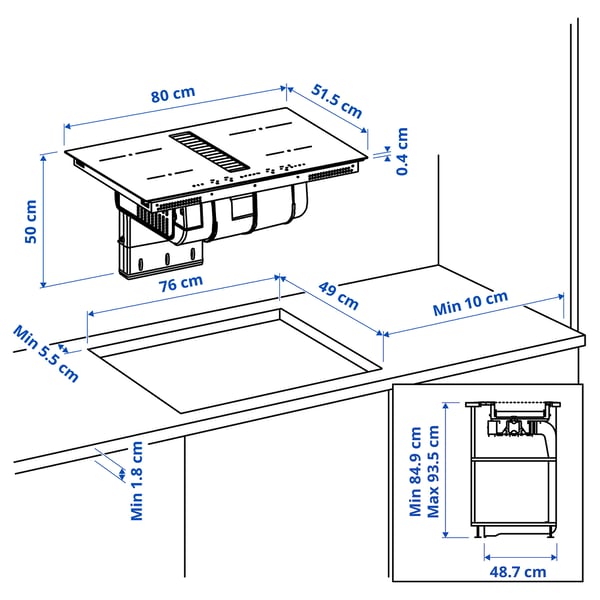 80 cm
51.5 cm
0.4 cm
50 cm
76 cm
49 cm
Min 10 cm
Min 5.5 cm
Min 1.8 cm
Min 84.9 cm
Max 93.5 cm
48.7 cm