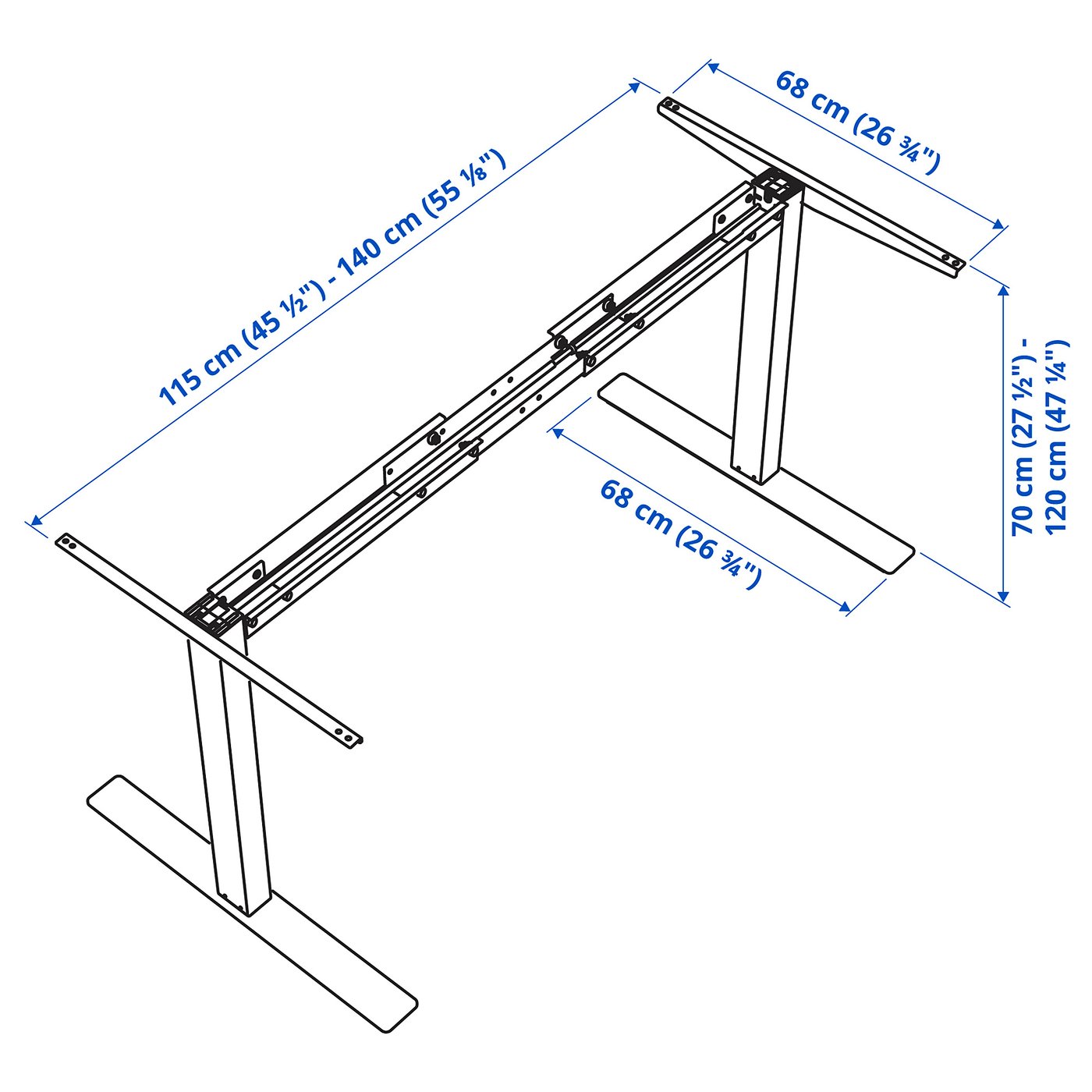 115 cm (45 ½") - 140 cm (55 ⅛")

68 cm (26 ¾")

70 cm (27 ½") - 120 cm (47 ¼")

68 cm (26 ¾")