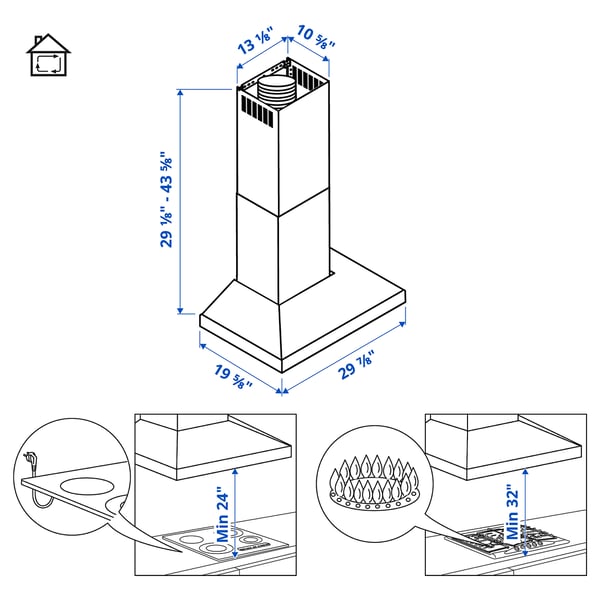 13 ⅛"
10 ⅝"
29 ⅛" - 43 ⅝"
19 ⅝"
29 ⅞"
Min 24"
Min 32"