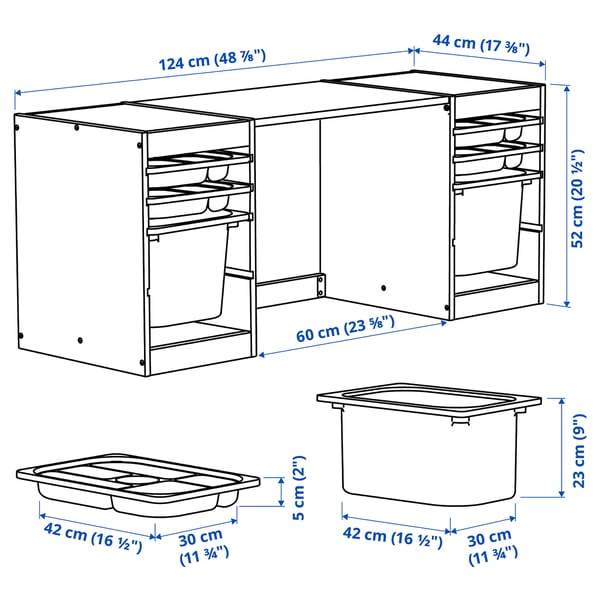 124 cm (48 ⅞")

44 cm (17 ⅜")

52 cm (20 ½")

60 cm (23 ⅝")

23 cm (9")

5 cm (2")

42 cm (16 ½")

30 cm (11 ¾")

42 cm (16 ½")

30 cm (11 ¾")