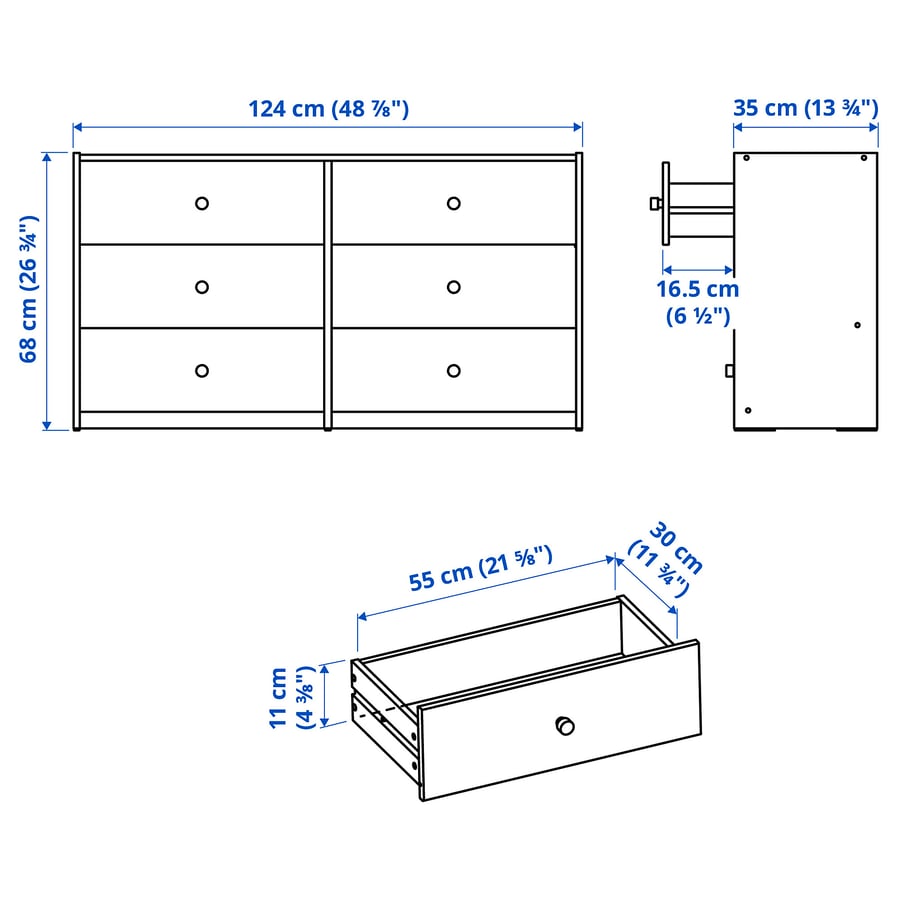 124 cm (48 ⅞")

35 cm (13 ¾")

68 cm (26 ¾")

16.5 cm (6 ½")

55 cm (21 ⅝")

30 cm (11 ¾")

11 cm (4 ⅜")